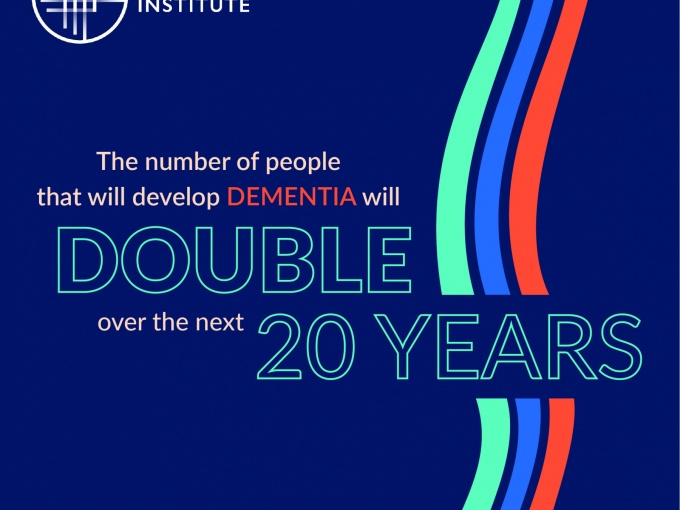 INSTITUTE

The number of people that will develop DEMENTIA will DOUBLE over the next 20 YEARS