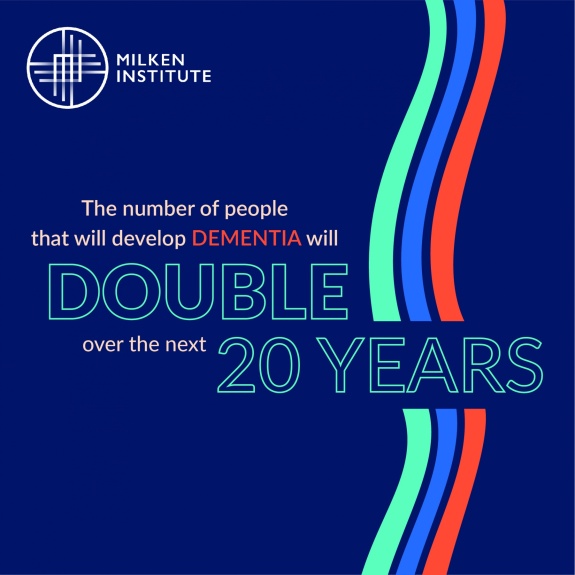 MILKEN INSTITUTE

The number of people that will develop DEMENTIA will

DOUBLE

over the next 20 YEARS