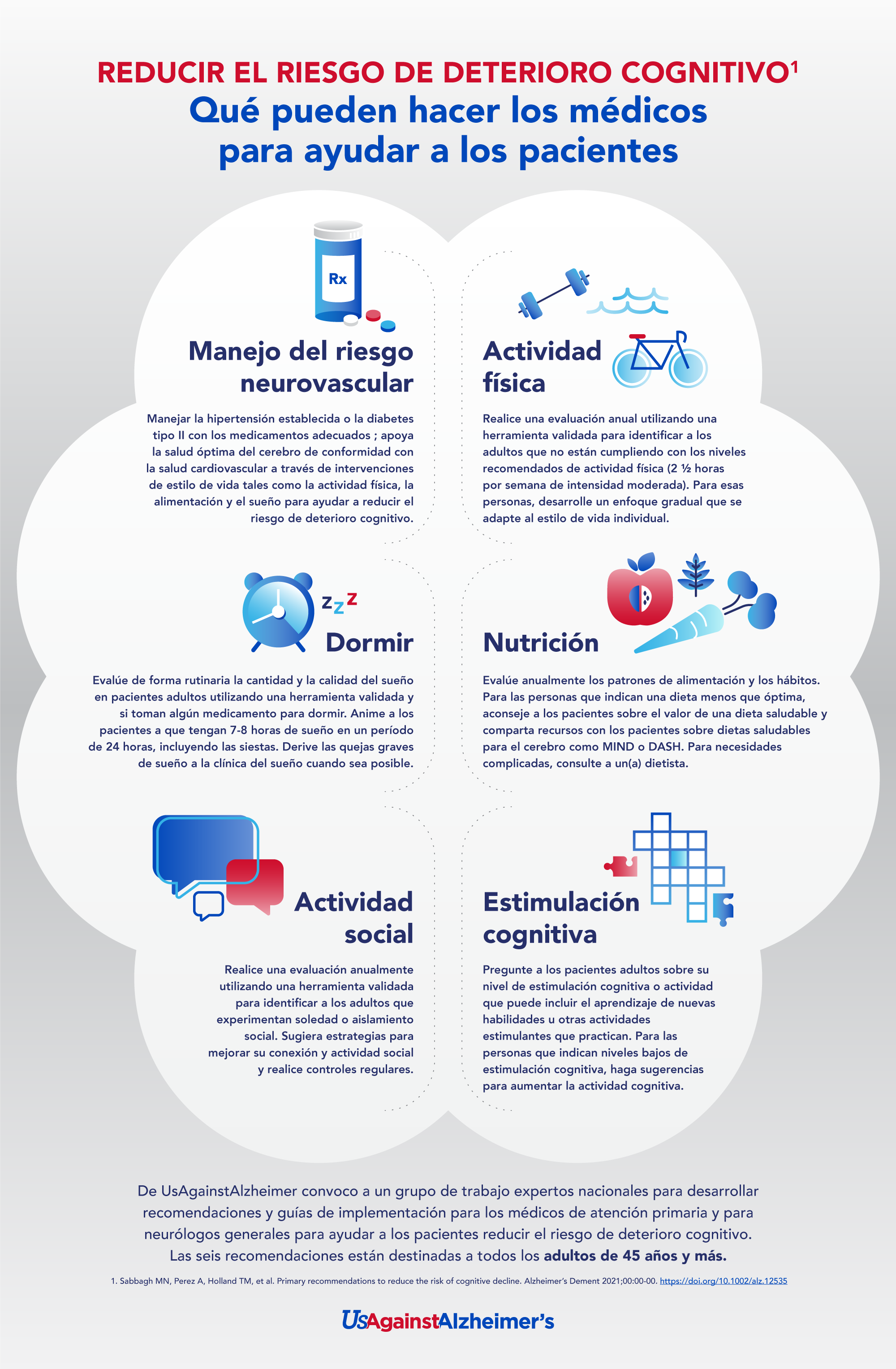 REDUCIR EL RIESGO DE DETERIORO COGNITIVO$^1$

Qué pueden hacer los médicos para ayudar a los pacientes

Rx

Manejo del riesgo neurovascular

Manejar la hipertensión establecida o la diabetes tipo II con los medicamentos adecuados ; apoya la salud óptima del cerebro de conformidad con la salud cardiovascular a través de intervenciones de estilo de vida tales como la actividad física, la alimentación y el sueño para ayudar a reducir el riesgo de deterioro cognitivo.

Actividad física

Realice una evaluación anual utilizando una herramienta validada para identificar a los adultos que no están cumpliendo con los niveles recomendados de actividad física (2 ½ horas por semana de intensidad moderada). Para esas personas, desarrolle un enfoque gradual que se adapte al estilo de vida individual.

zzz

Dormir

Evalúe de forma rutinaria la cantidad y la calidad del sueño en pacientes adultos utilizando una herramienta validada y si toman algún medicamento para dormir. Anime a los pacientes a que tengan 7-8 horas de sueño en un período de 24 horas, incluyendo las siestas. Derive las quejas graves de sueño a la clínica del sueño cuando sea posible.

Nutrición

Evalúe anualmente los patrones de alimentación y los hábitos. Para las personas que indican una dieta menos que óptima, aconseje a los pacientes sobre el valor de una dieta saludable y comparta recursos con los pacientes sobre dietas saludables para el cerebro como MIND o DASH. Para necesidades complicadas, consulte a un(a) dietista.

Actividad social

Realice una evaluación anualmente utilizando una herramienta validada para identificar a los adultos que experimentan soledad o aislamiento social. Sugiera estrategias para mejorar su conexión y actividad social y realice controles regulares.

Estimulación cognitiva

Pregunte a los pacientes adultos sobre su nivel de estimulación cognitiva o actividad que puede incluir el aprendizaje de nuevas habilidades u otras actividades estimulantes que practican. Para las personas que indican niveles bajos de estimulación cognitiva, haga sugerencias para aumentar la actividad cognitiva.

De UsAgainstAlzheimer convoco a un grupo de trabajo expertos nacionales para desarrollar recomendaciones y guías de implementación para los médicos de atención primaria y para neurólogos generales para ayudar a los pacientes reducir el riesgo de deterioro cognitivo. Las seis recomendaciones están destinadas a todos los adultos de 45 años y más.

1. Sabbagh MN, Perez A, Holland TM, et al. Primary recommendations to reduce the risk of cognitive decline. Alzheimer's Dement 2021;00:00-00. https://doi.org/10.1002/alz.12535

UsAgainstAlzheimer's