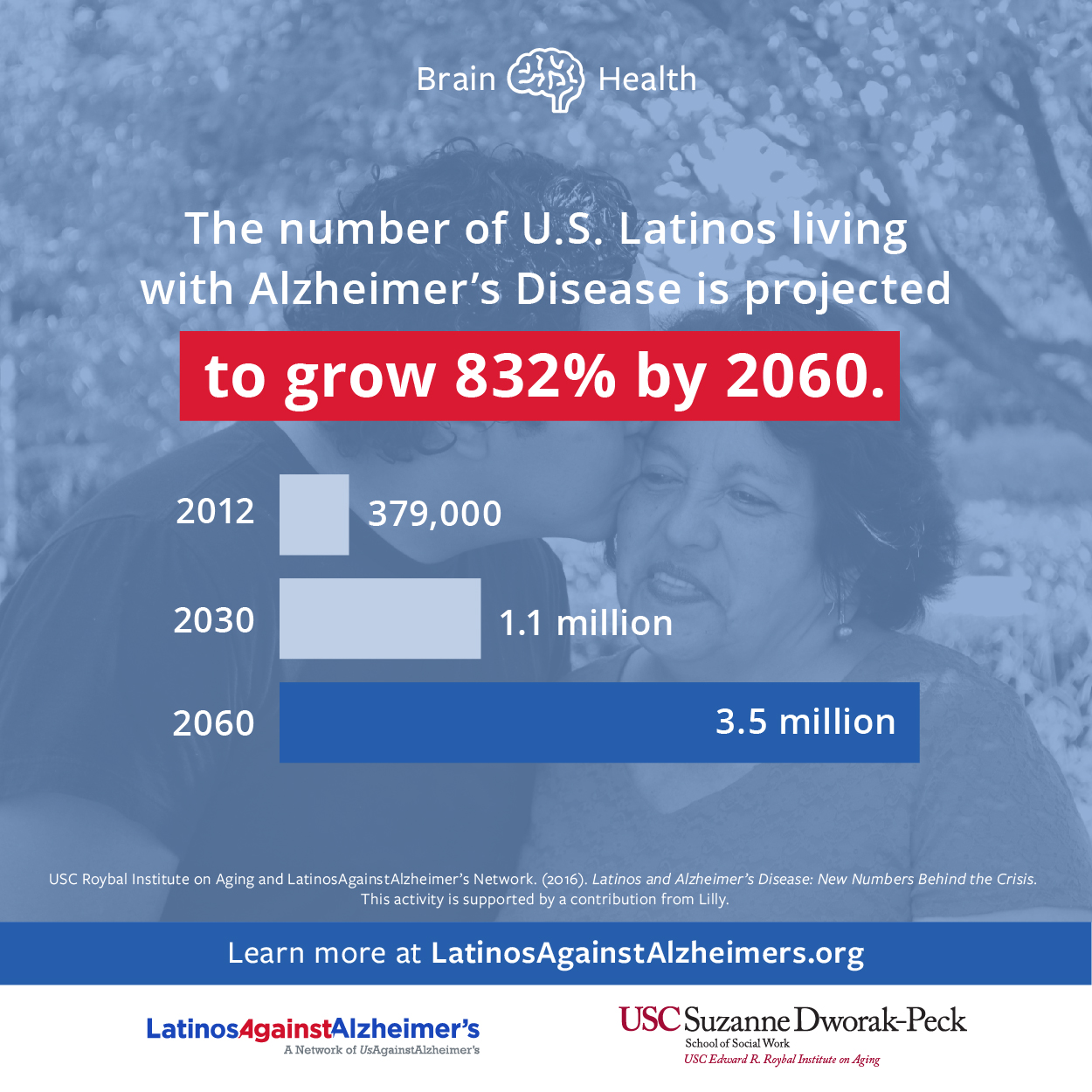 Brain Health

The number of U.S. Latinos living with Alzheimer's Disease is projected to grow 832% by 2060.

2012 379,000

2030 1.1 million

2060 3.5 million

USC Roybal Institute on Aging and LatinosAgainstAlzheimer's Network. (2016). Latinos and Alzheimer's Disease: New Numbers Behind the Crisis. This activity is supported by a contribution from Lilly.

Learn more at LatinosAgainstAlzheimers.org

LatinosAgainstAlzheimer's
A Network of UsAgainstAlzheimer's

USC Suzanne Dworak-Peck
School of Social Work
USC Edward R. Roybal Institute on Aging