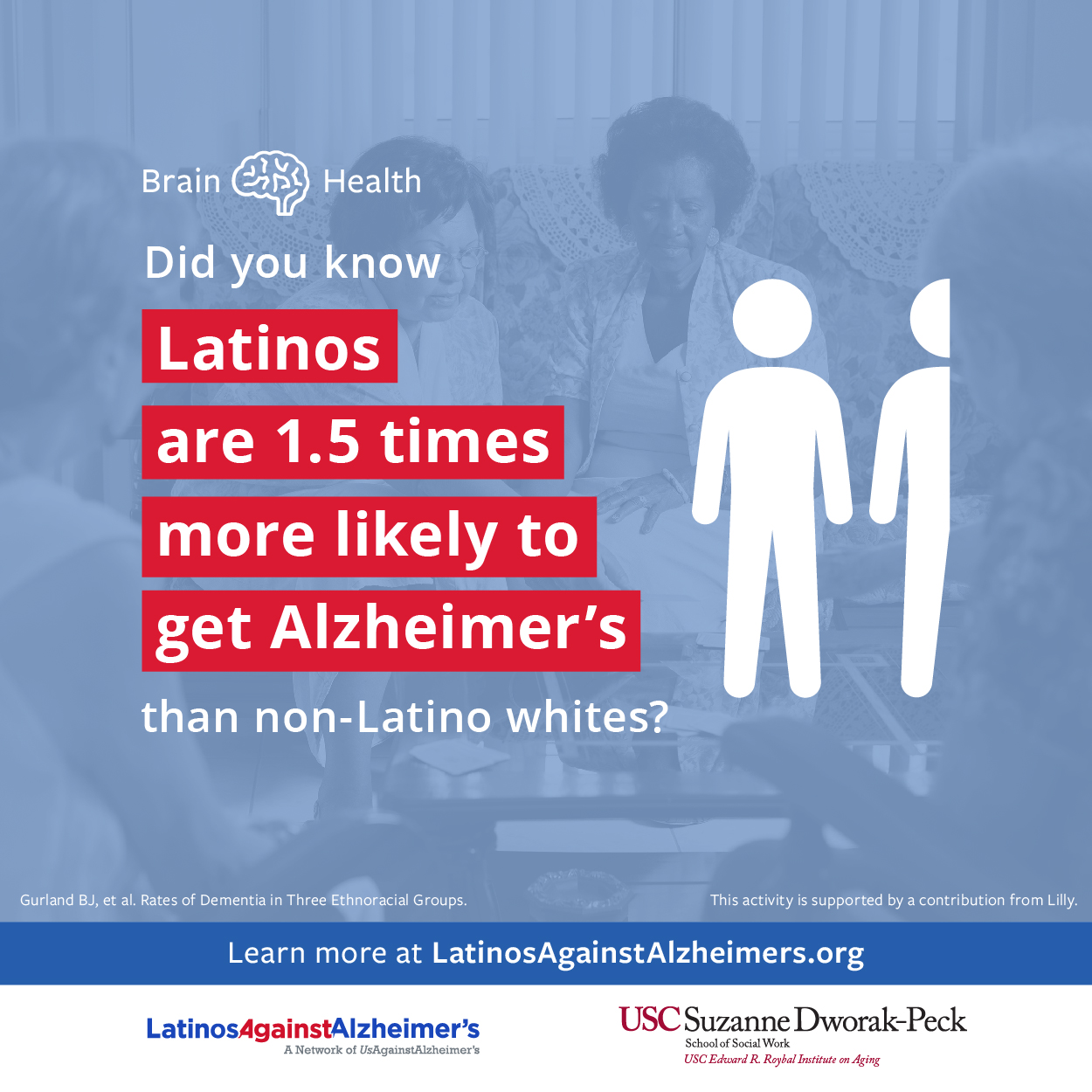 Brain Health

Did you know

Latinos are 1.5 times more likely to get Alzheimer's than non-Latino whites?

Gurland BJ, et al. Rates of Dementia in Three Ethnoracial Groups.

This activity is supported by a contribution from Lilly.

Learn more at LatinosAgainstAlzheimers.org

LatinosAgainstAlzheimer's
A Network of UsAgainstAlzheimer's

USC Suzanne Dworak-Peck
School of Social Work
USC Edward R. Roybal Institute on Aging